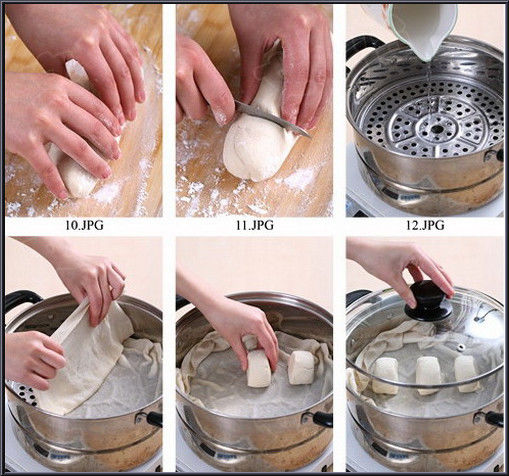 10.JPG

11.JPG

12.JPG