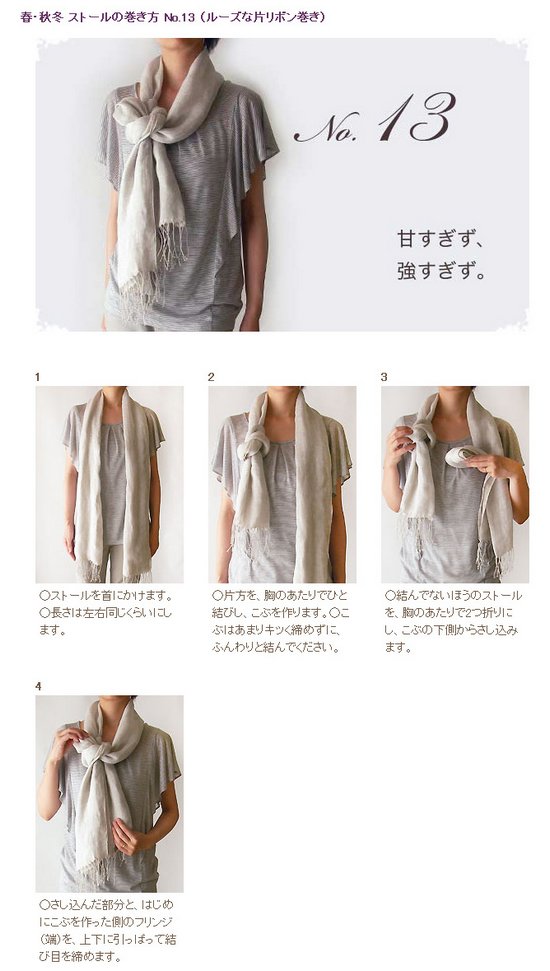 春･秋冬 ストールの巻き方 No.13（ルーズな片リボン巻き）

No. 13

甘すぎず、
強すぎず。

1

○ストールを首にかけます。○長さは左右同じくらいにします。

2

○片方を、胸のあたりでひと結びし、こぶを作ります。○こぶはあまりキツく締めずに、ふんわりと結んでください。

3

○結んでないほうのストールを、胸のあたりで2つ折りにし、こぶの下側からさし込みます。

4

○さし込んだ部分と、はじめにこぶを作った側のフリンジ（端）を、上下に引っぱって結び目を締めます。