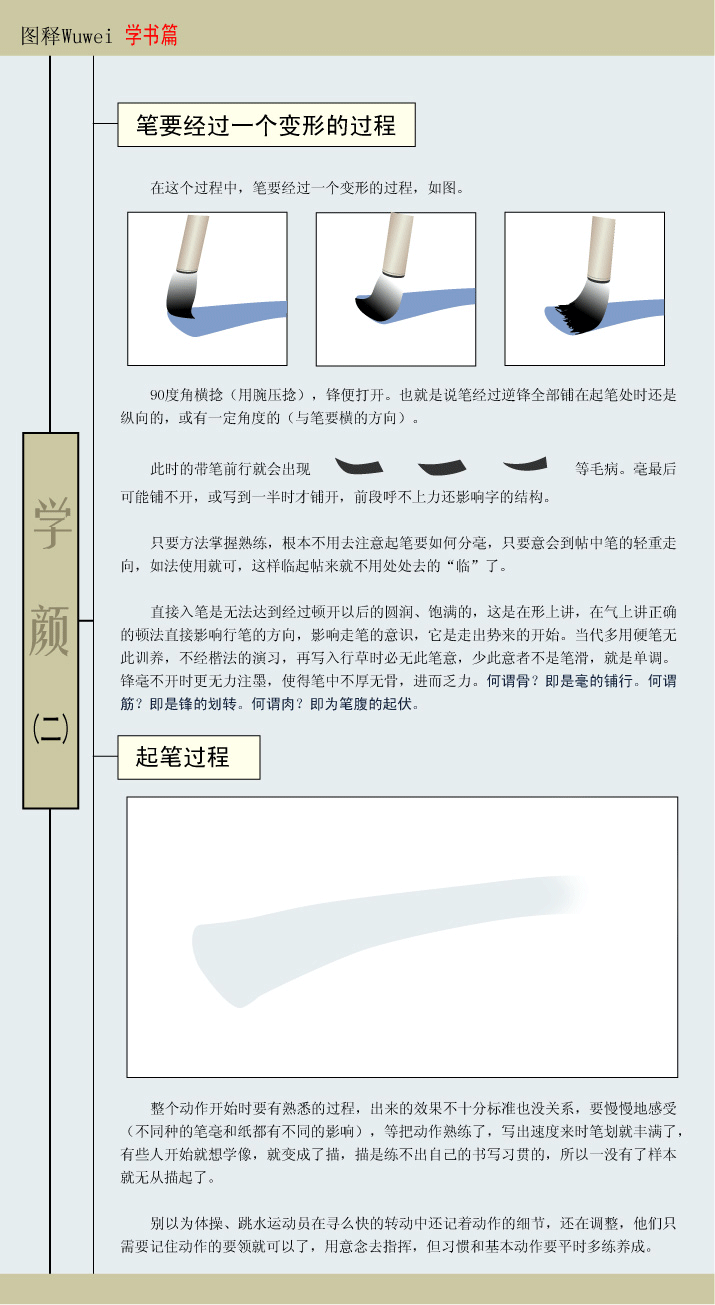 图释Wuwei 学书篇

学颜（二）

笔要经过一个变形的过程

在这个过程中，笔要经过一个变形的过程，如图。

90度角横捻（用腕压捻），锋便打开。也就是说笔经过逆锋全部铺在起笔处时还是纵向的，或有一定角度的（与笔要横的方向）。

此时的带笔前行就会出现 等毛病。毫最后可能铺不开，或写到一半时才铺开，前段呼不上力还影响字的结构。

只要方法掌握熟练，根本不用去注意起笔要如何分毫，只要意会到帖中笔的轻重走向，如法使用就可，这样临起帖来就不用处处去的“临”了。

直接入笔是无法达到经过顿开以后的圆润、饱满的，这是在形上讲，在气上讲正确的顿法直接影响行笔的方向，影响走笔的意识，它是走出势来的开始。当代多用硬笔无此训养，不经楷法的演习，再写入行草时必无此笔意，少此意者不是笔滑，就是单调。锋毫不开时更无力注墨，使得笔中不厚无骨，进而乏力。何谓骨？即是毫的铺行。何谓筋？即是锋的划转。何谓肉？即为笔腹的起伏。

起笔过程

整个动作开始时要有熟悉的过程，出来的效果不十分标准也没关系，要慢慢地感受（不同种的笔毫和纸都有不同的影响），等把动作熟练了，写出速度来时笔划就丰满了，有些人开始就想学像，就变成了描，描是练不出自己的书写习贯的，所以一没有了样本就无从描起了。

别以为体操、跳水运动员在寻么快的转动中还记着动作的细节，还在调整，他们只需要记住动作的要领就可以了，用意念去指挥，但习惯和基本动作要平时多练养成。