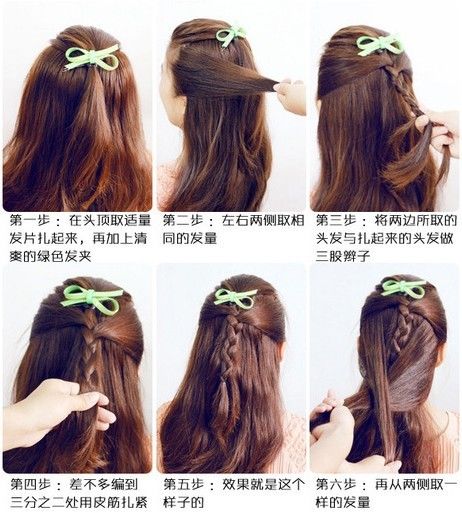 第一步：在头顶取适量发片扎起来，再加上清爽的绿色发夹

第二步：左右两侧取相同的发量

第三步：将两边所取的头发与扎起来的头发做三股辫子

第四步：差不多编到三分之二处用皮筋扎紧

第五步：效果就是这个样子的

第六步：再从两侧取一样的发量